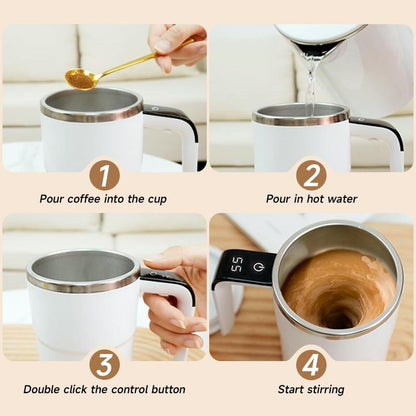 1
Pour coffee into the cup

2
Pour in hot water

3
Double click the control button

55

4
Start stirring